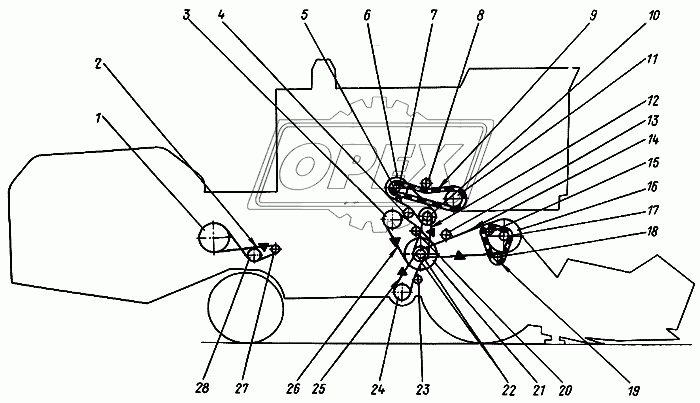 3 4 5 6 7 8 9 10
2 11
1 12
13
14
15
16
17
18
ОРЕХ
28 27 26 25 24 23 22 21 20 19