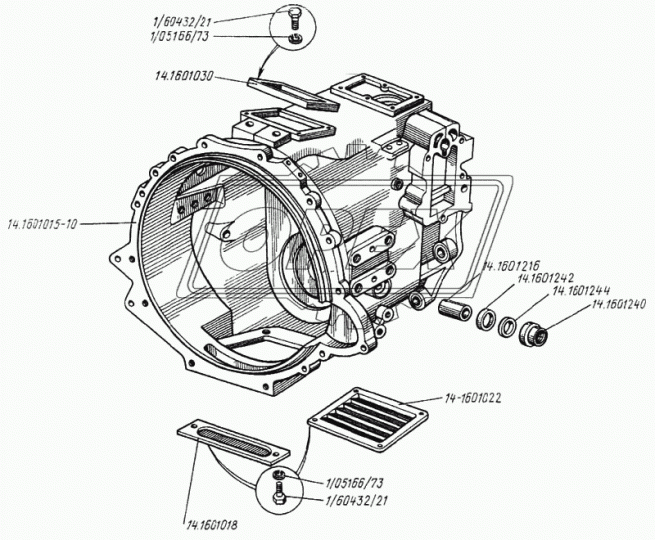 1/60432/21
1/05166/73
14.1601030
14.1601015-10
14.1601216
14.1601242
14.1601244
14.1601240
14-1601022
1/05166/73
1/60432/21
14.1601018