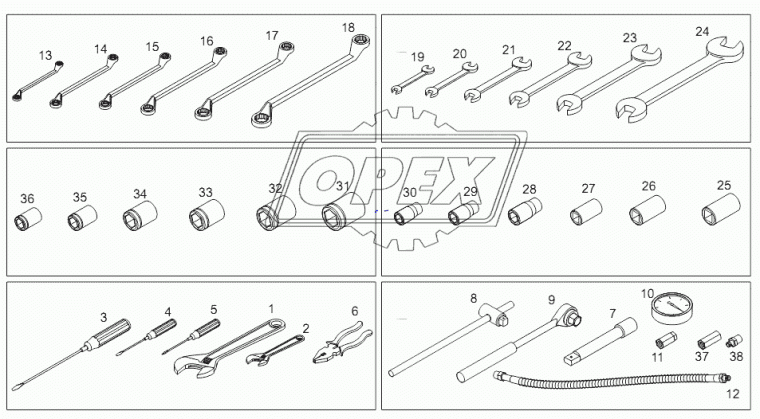 13 14 15 16 17 18

19 20 21 22 23 24

OPEX

36 35 34 33 32 31 30 29 28 27 26 25

3 4 5 1 2 6

8 9 7 10 11 37 38 12