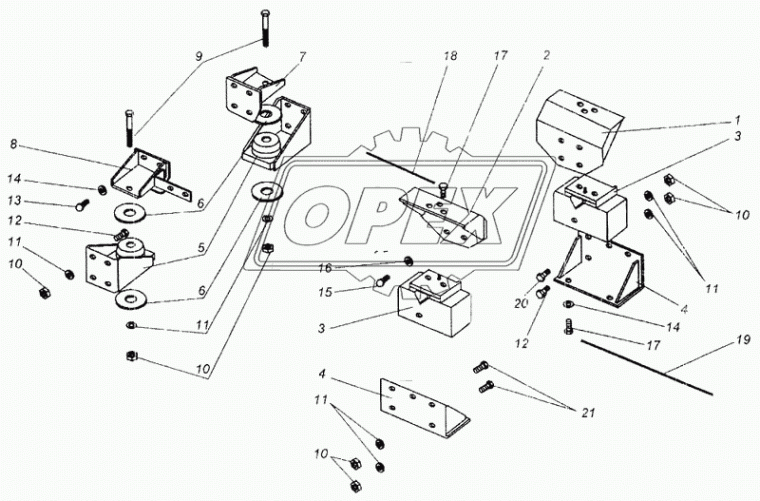 9
7
18
17
2
1
3
8
14
13
12
11
10
6
5
6
11
10
OPEX
16
15
3
10
11
20
12
4
14
17
19
4
11
10
21