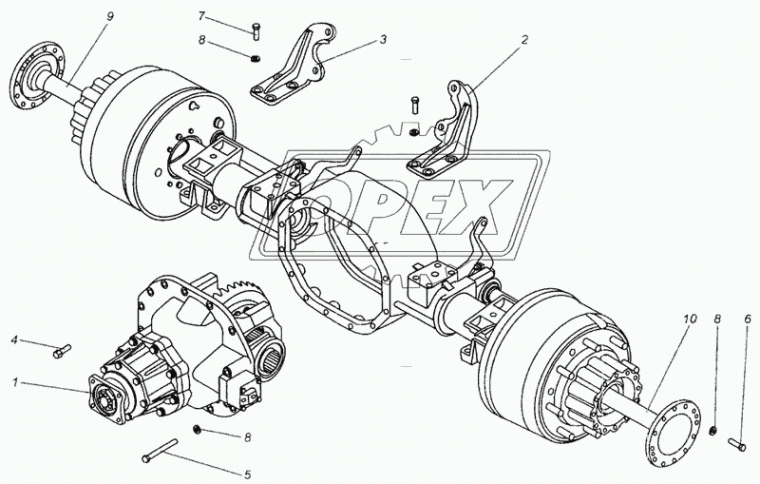 9
7
8
3
2
OPEX
4
1
8
5
10
8
6