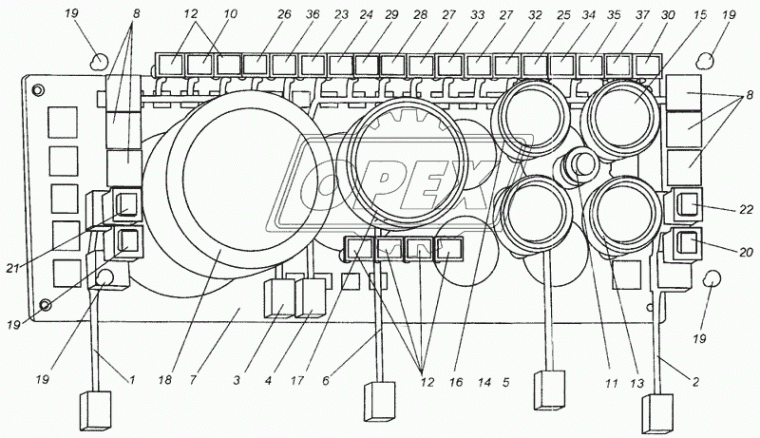 19 8 12 10 26 36 23 24 29 28 27 33 27 32 25 34 35 37 30 15 19

8

OPEX

22

20

21

19

19

19

1 18 7 3 4 17 6 12 16 14 5 11 13 2