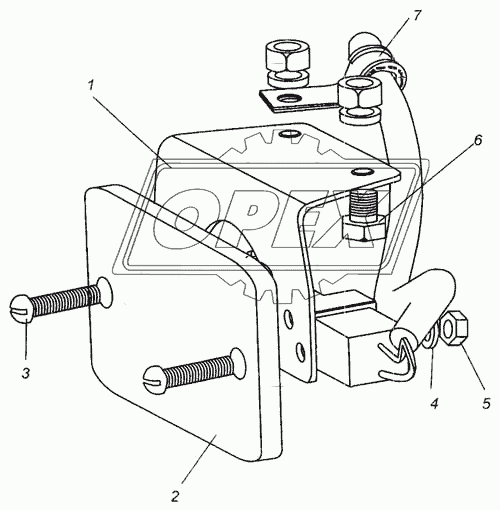 7
1
6
OPEX
3
4
5
2