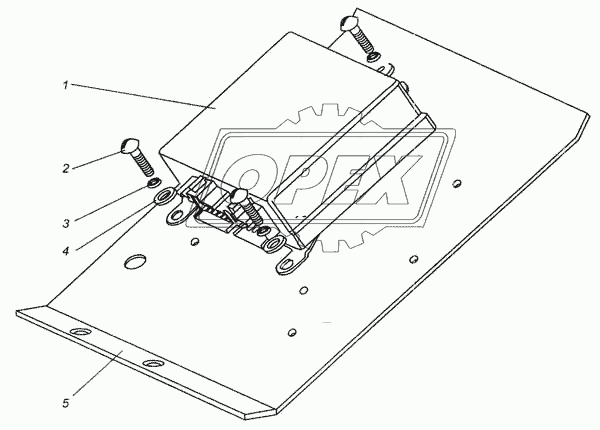 1
2
3
4
5
OPEX