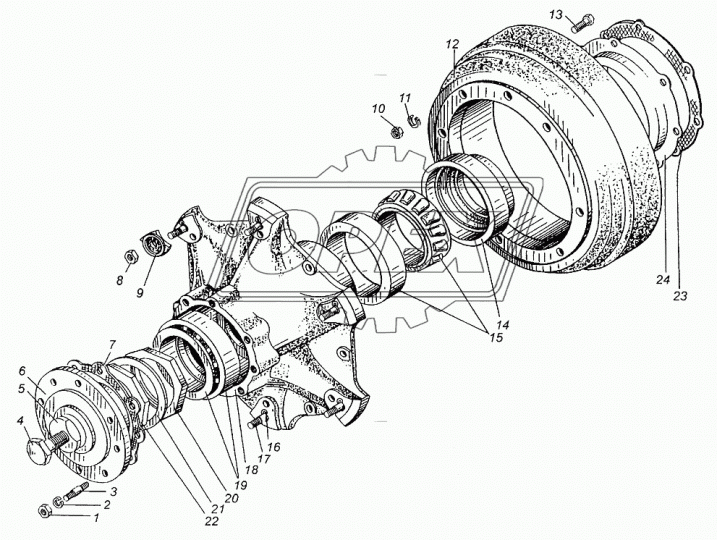 13
12
10
11
8
9
24
23
14
15
7
6
5
4
3
2
1
16
17
18
19
20
21
22