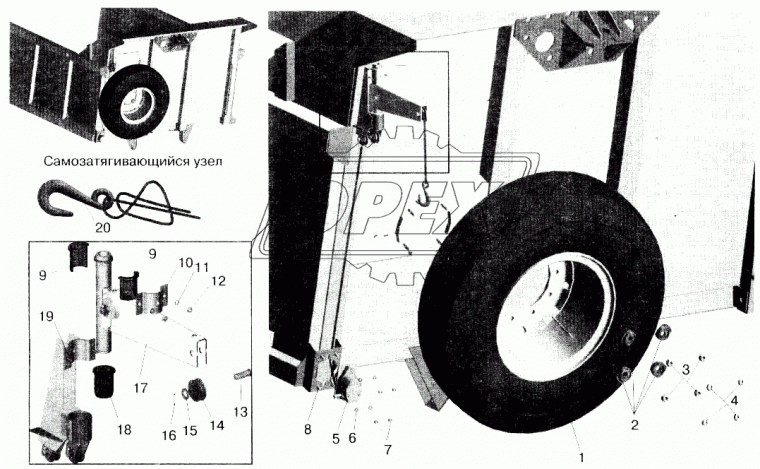 Самозатягивающийся узел

20

9
9
10
11
12
19
17
18
16
15
14
13

ОРЕХ

8
5
6
7
1
2
3
4