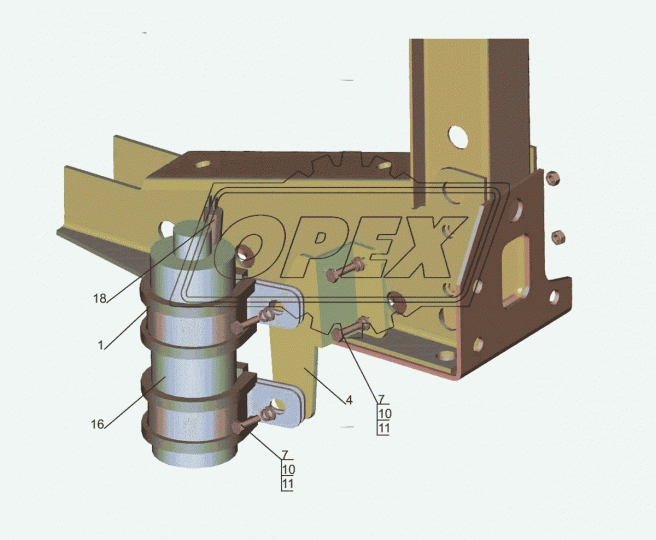 OPEX

18
1
16
4
7
10
11
7
10
11