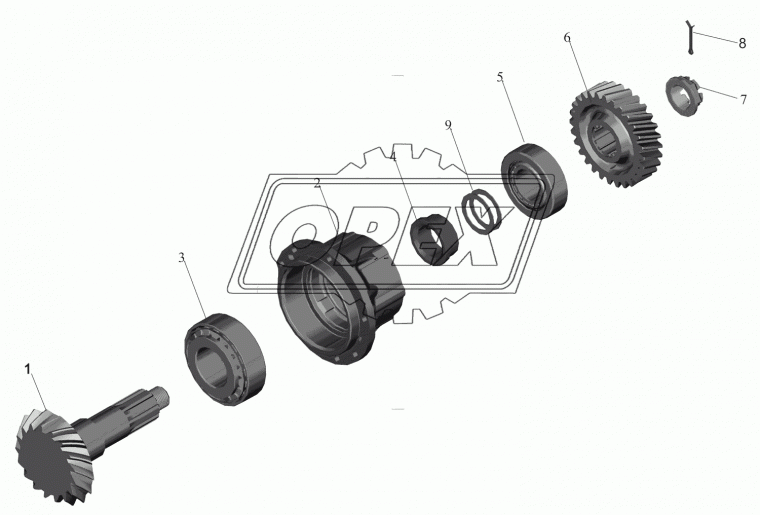 8
6
7
5
9
4
2
OPEX
3
1