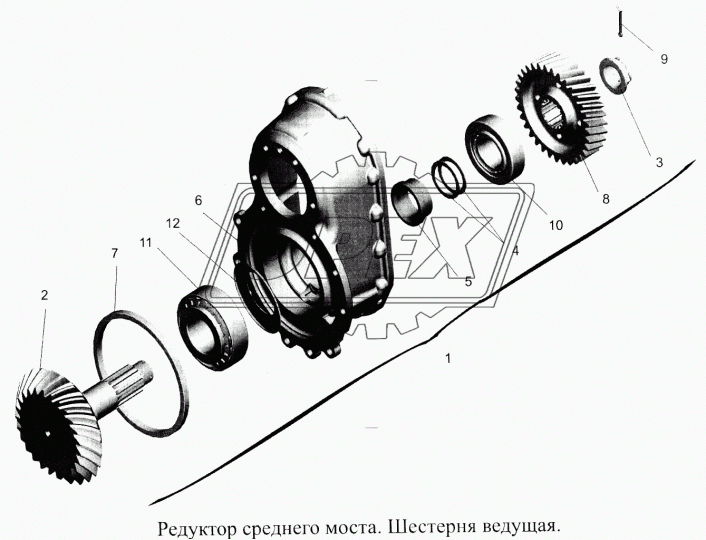 9

3

8

10

4

5

6

12

11

7

2

1

DEX

Редуктор среднего моста. Шестерня ведущая.