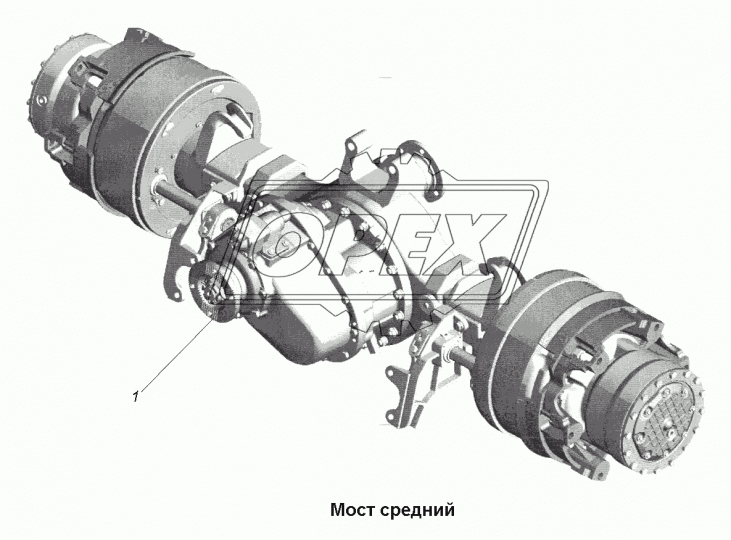 OPEX

1

Мост средний