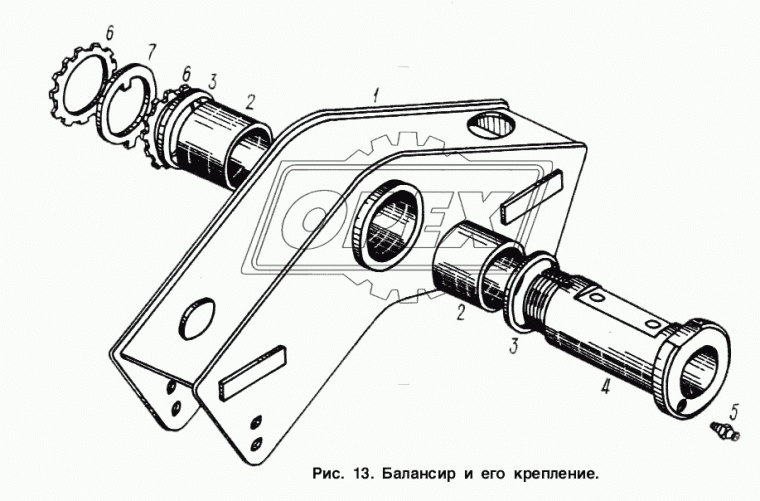 6
7
6
3
2
1
OPEX
2
3
4
5
Рис. 13. Балансир и его крепление.