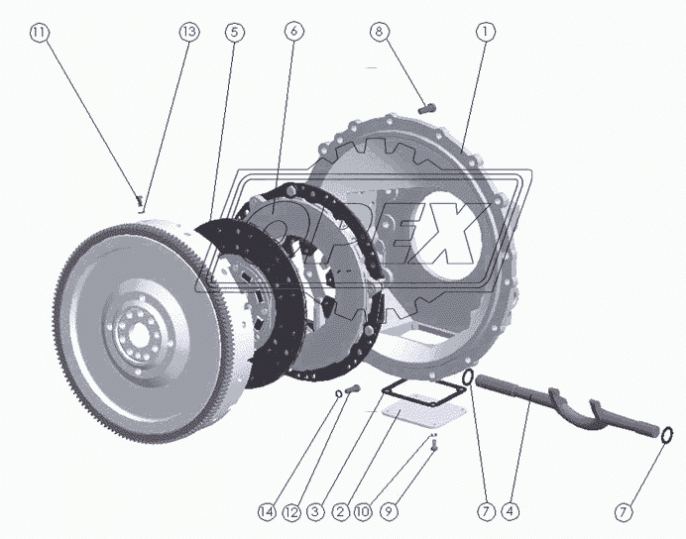 11
13
5
6
8
1
OPEX
14
12
3
2
10
9
7
4
7