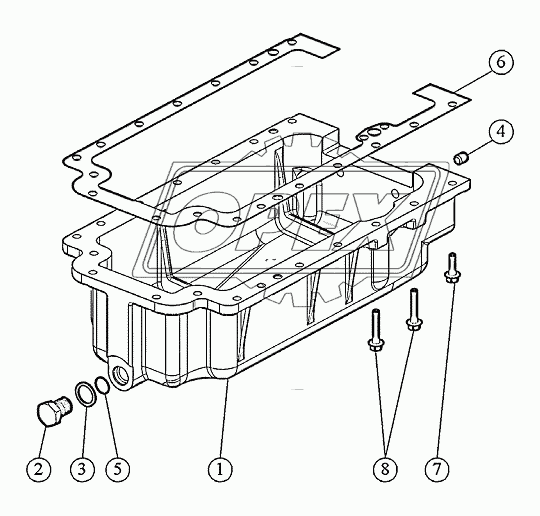 6
4
OPEX
2
3
5
1
8
7