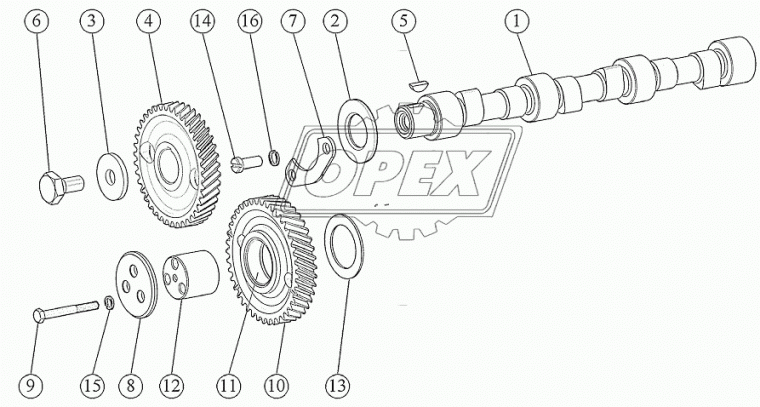 6 3 4 14 16 7 2 5 1

OPEX

9 15 8 12 11 10 13