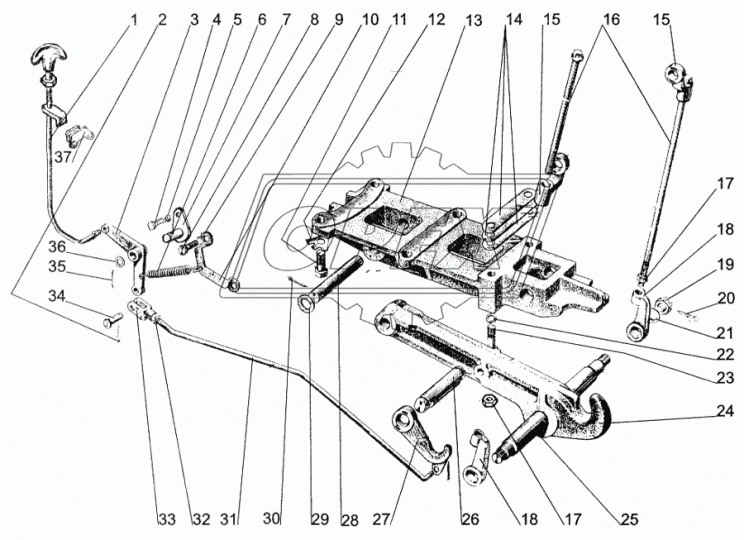 1 2 3 4 5 6 7 8 9 10 11 12 13 14 15 16 15

37

36
35
34

17
18
19
20
21
22
23
24

33 32 31 30 29 28 27 26 18 17 25