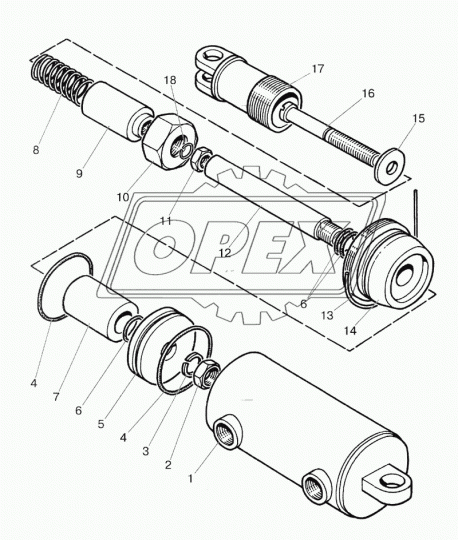 17
18
16
15
8
9
10
11
12
OPEX
6
13
14
4
7
6
5
4
3
2
1