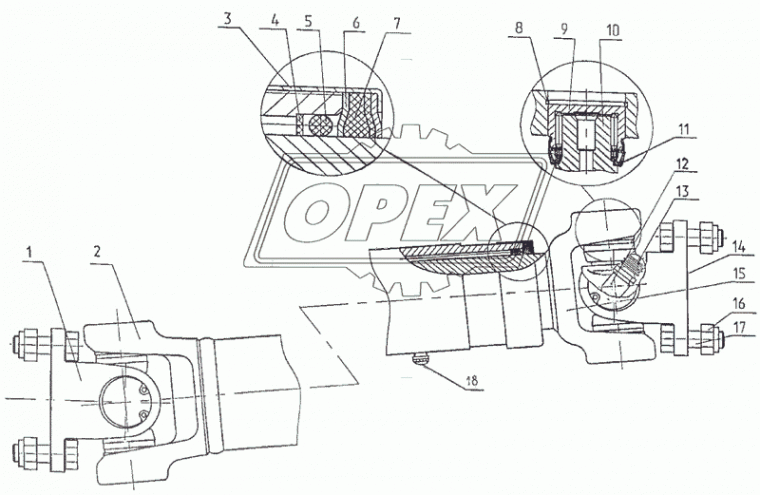 3
4
5
6
7
8
9
10
11
12
13
14
15
16
17
18
1
2
OPEX