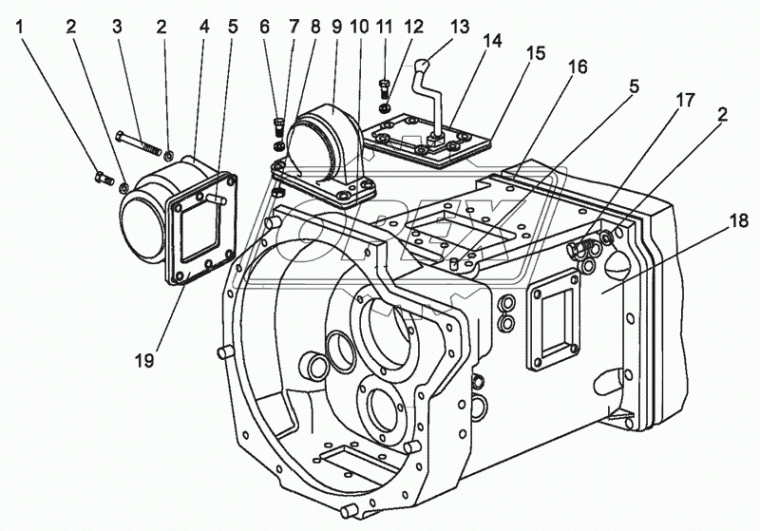 1 2 3 2 4 5 6 7 8 9 10 11 12 13 14 15 16 5 17 2 18 19

OPEX