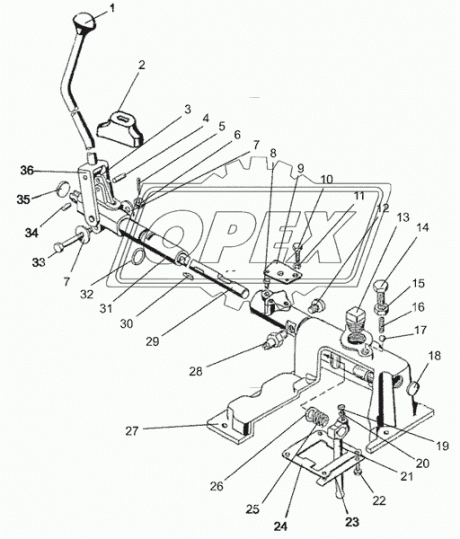 1
2
3
4
5
6
7
8
9
10
11
12
13
14
15
16
17
18
19
20
21
22
23
24
25
26
27
28
29
30
31
32
7
33
34
35
36
OPEX