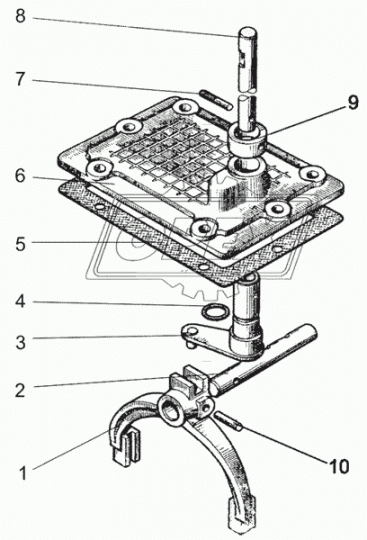 8
7
9
6
5
4
3
2
1
10