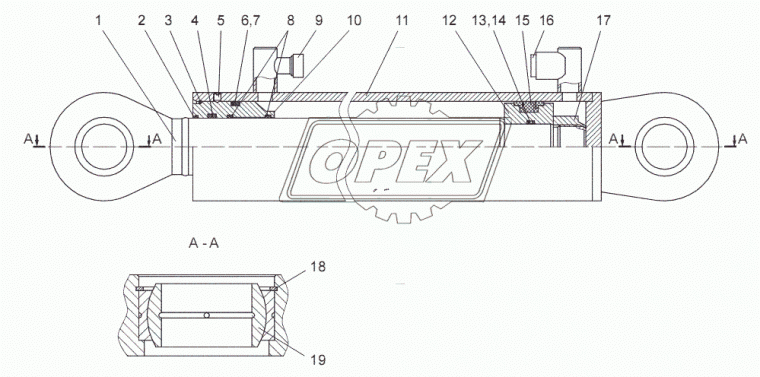 1 2 3 4 5 6,7 8 9 10 11 12 13,14 15 16 17

A A A A

OPEX

A - A

18

19