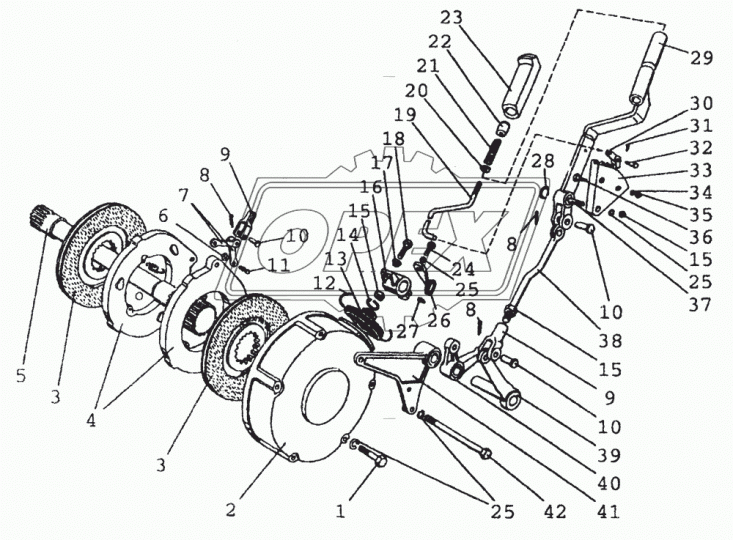 23
22
21
20
19
18
17
16
15
14
13
12
9
8
7
6
10
11
5
3
4
3
2
1
25
42
41
40
39
10
9
15
38
10
37
25
15
36
35
34
33
32
31
30
29
28
8
24
25
26
27
8
OPEX