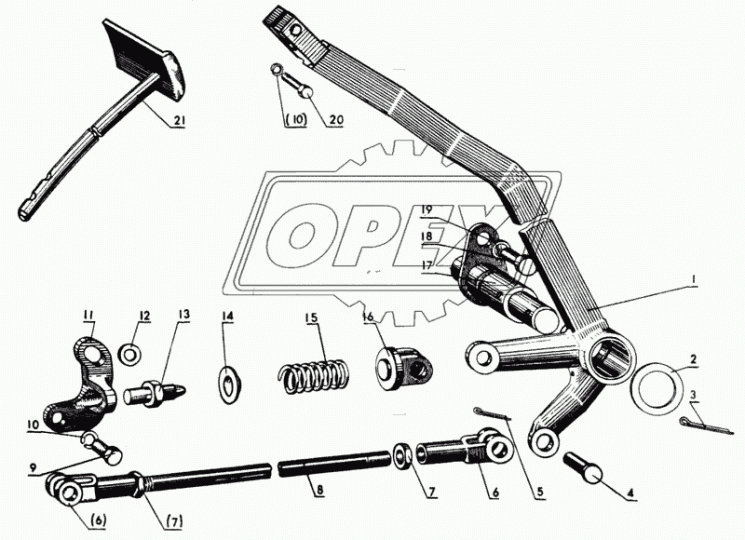 21
(10) 20
OPEX
19
18
17
1
11
12
13
14
15
16
2
3
10
9
8
7
6
5
4
(6)
(7)