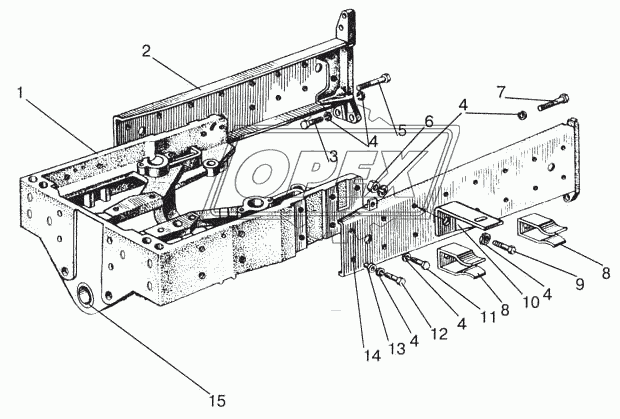 2
1
7
4
5
6
4
3
OPEX
8
9
4
10
8
11
4
12
4
13
14
15