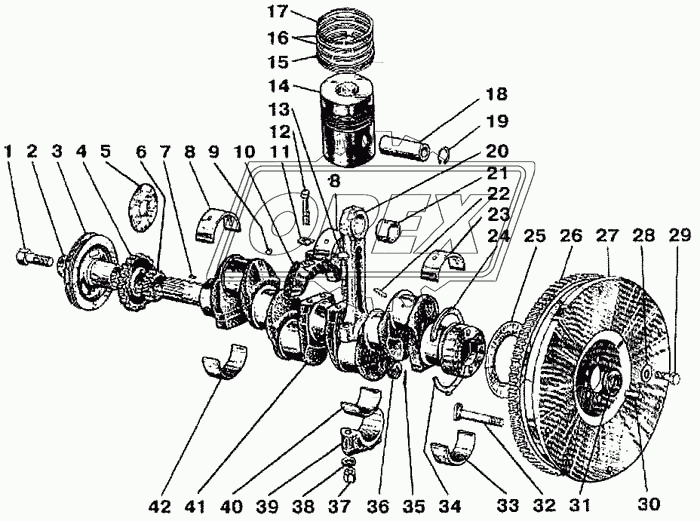 17
16
15
14
13
12
11
18
19
20
21
22
23
24
1
2
3
4
5
6
7
8
9
10
8
25
26
27
28
29
OPEX
42
41
40
39
38
37
36
35
34
33
32
31
30