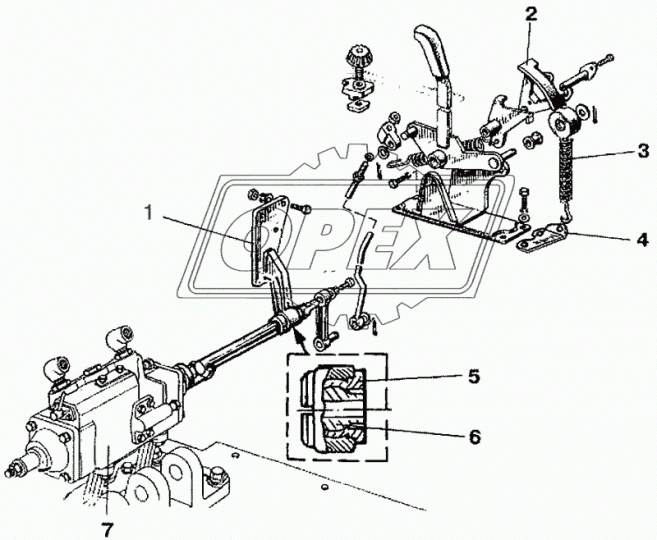 2
3
1
OPEX
4
5
6
7