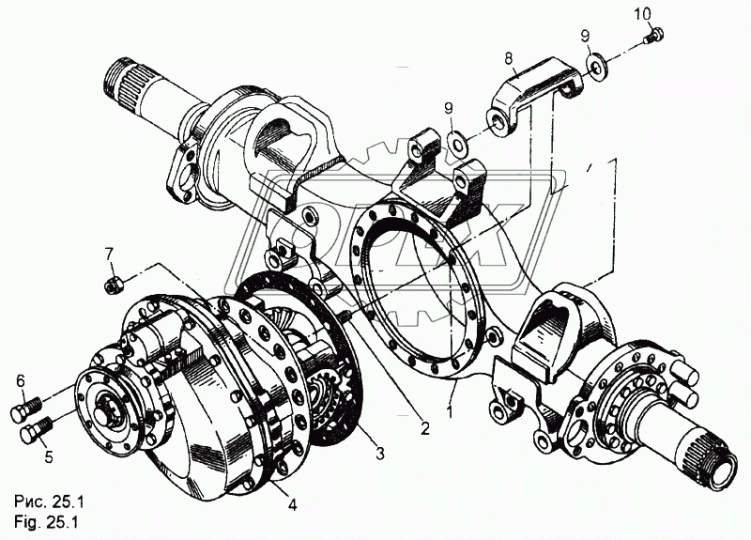 10
9
8
9
7
6
5
1
2
3
4
Рис. 25.1
Fig. 25.1