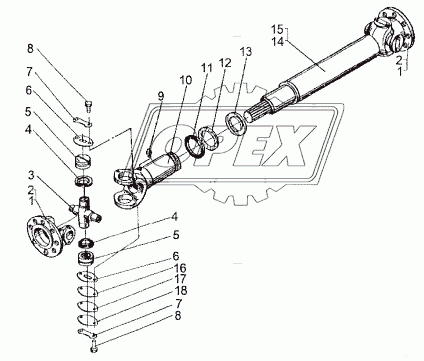 15
14
2
1
13
12
11
10
9
8
7
6
5
4
3
2
1
OPEX
4
5
6
16
17
18
7
8