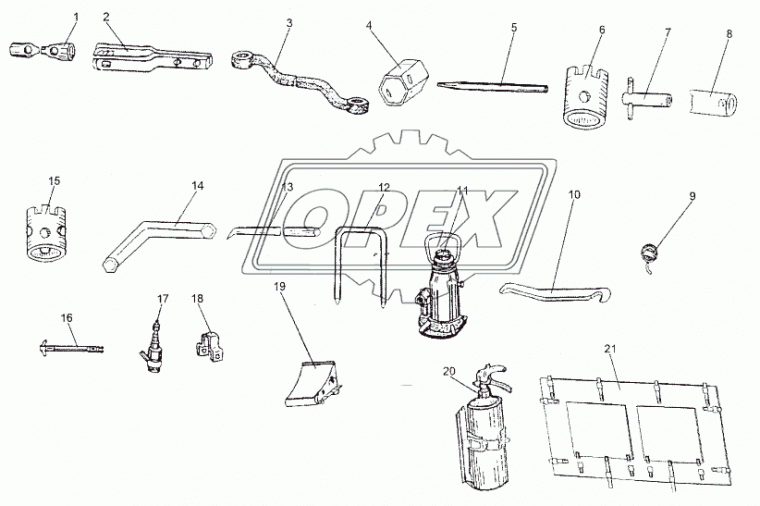 1
2
3
4
5
6
7
8
15
14
13
12
11
10
9
OPEX
16
17
18
19
20
21