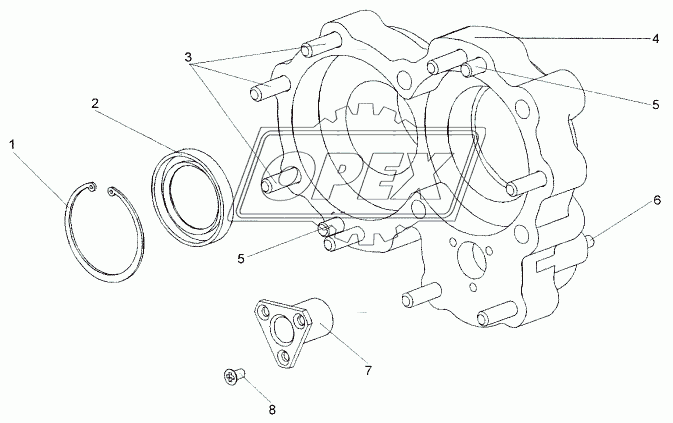 3
4
2
5
1
OPEX
6
5
7
8