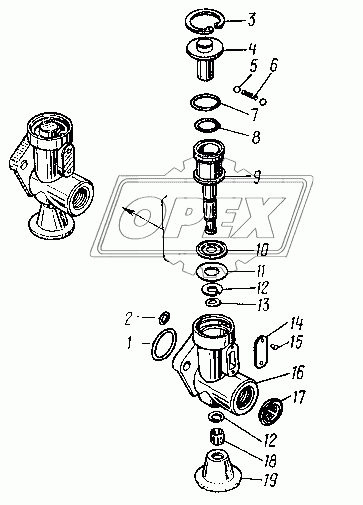 3
4
5
6
7
8
9
OPEX
10
11
12
13
2
1
14
15
16
17
12
18
19