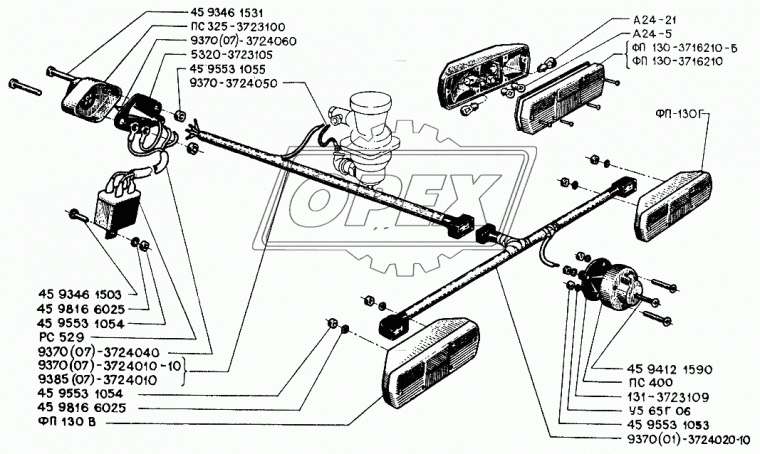 45 9346 1531
ПС 325-3723100
9370(07)-3724060
5320-3723105
45 9553 1055
9370-3724050

А24-21
А24-5
ФП 130-3716210-Б
ФП 130-3716210
ФП-130Г

ОРЕХ

45 9346 1503
45 9816 6025
45 9553 1054
РС 529
9370(07)-3724040
9370(07)-3724010-10
9385(07)-3724010
45 9553 1054
45 9816 6025
ФП 130 В

45 9412 1590
ПС 400
131-3723109
У5 65Г 06
45 9553 1053
9370(01)-3724020-10