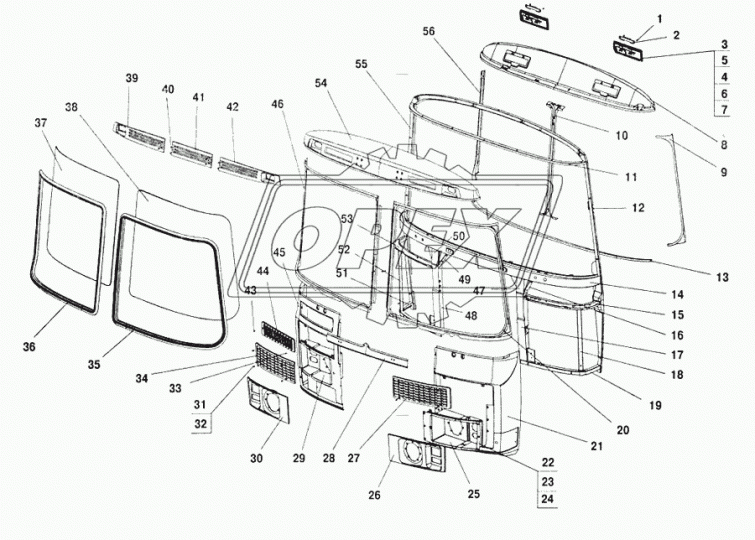 1
2
3
5
4
6
7
8
9
10
11
12
13
14
15
16
17
18
19
20
21
22
23
24
25
26
27
28
29
30
31
32
33
34
35
36
37
38
39
40
41
42
43
44
45
46
47
48
49
50
51
52
53
54
55
56
OPEX