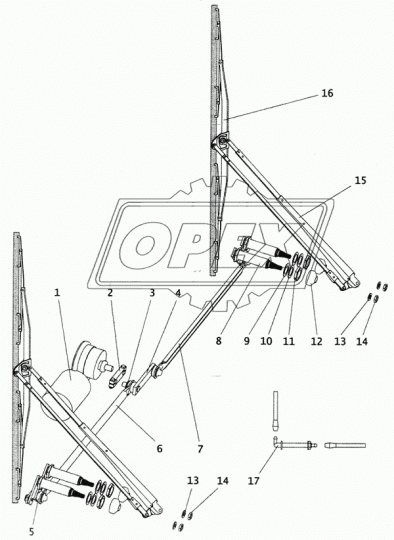 16
15
OPEX
1
2
3
4
8
9
10
11
12
13
14
6
7
17
13
14
5