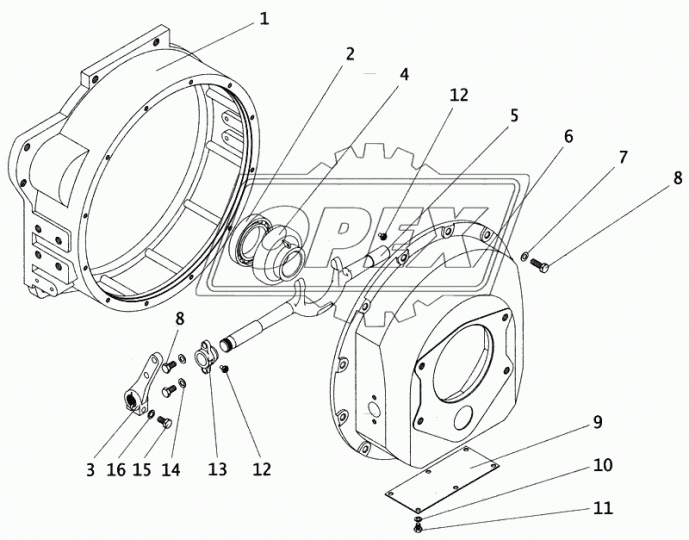 1
2
4
12
5
6
7
8
OPEX
8
3
16
15
14
13
12
9
10
11