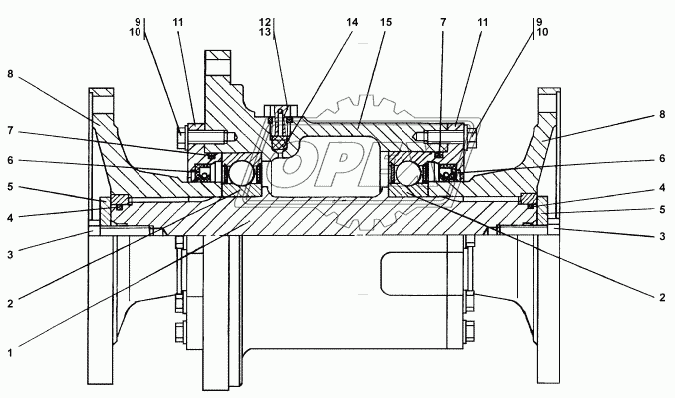 9
10
11
12
13
14
15
7
11
9
10
8
7
6
5
4
3
2
1
8
6
4
5
3
2
OPEX