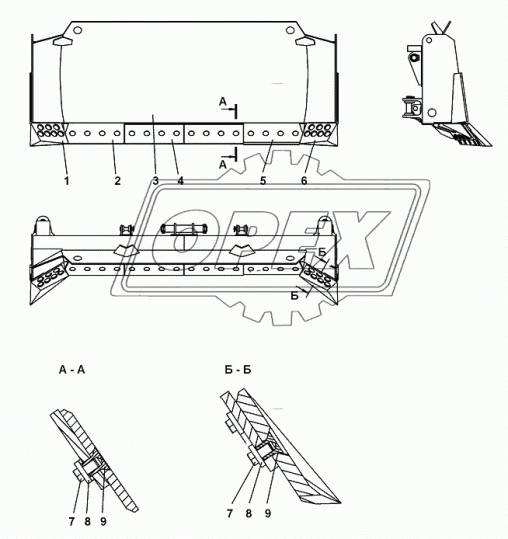 А
А
1 2 3 4 5 6
OPEX
Б
Б
А - А
Б - Б
7 8 9
7 8 9