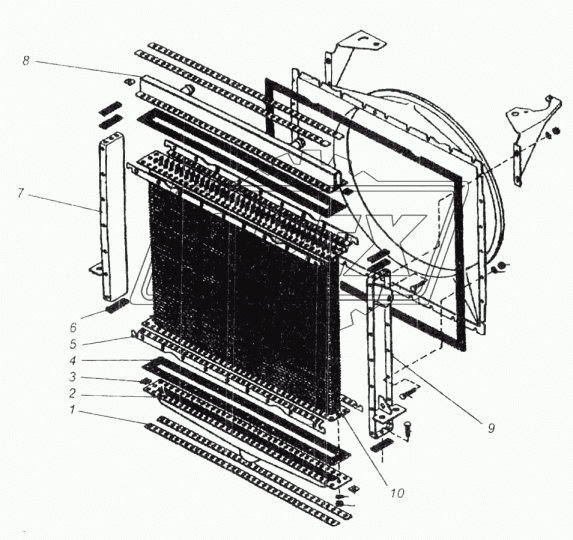 8
7
6
5
4
3
2
1
9
10