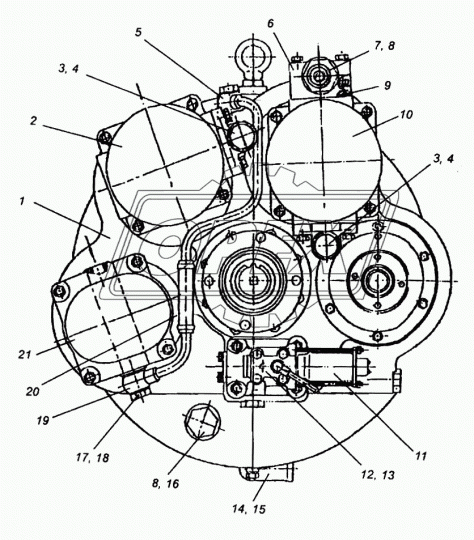 5
6
7, 8
3, 4
9
2
10
3, 4
1
21
20
19
17, 18
8, 16
14, 15
12, 13
11