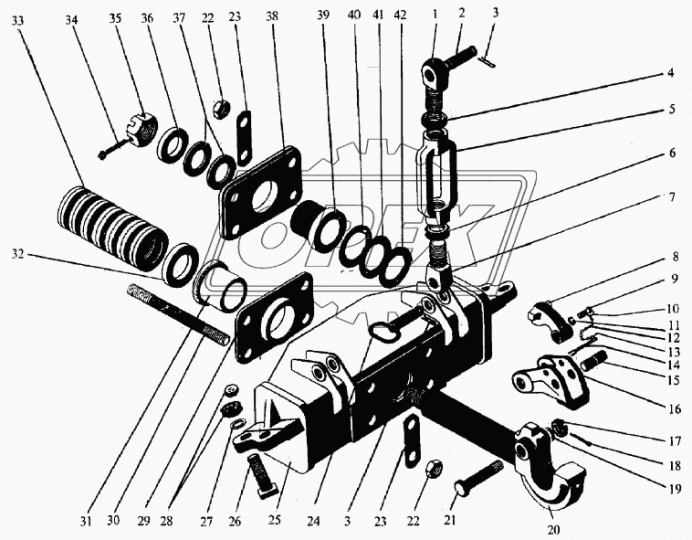 33 34 35 36 37 22 23 38 39 40 41 42 1 2 3
4
5
6
7
8
9
10
11
12
13
14
15
16
17
18
19
20
32
31 30 29 28 27 26 25 24 3 23 22 21
OPEX