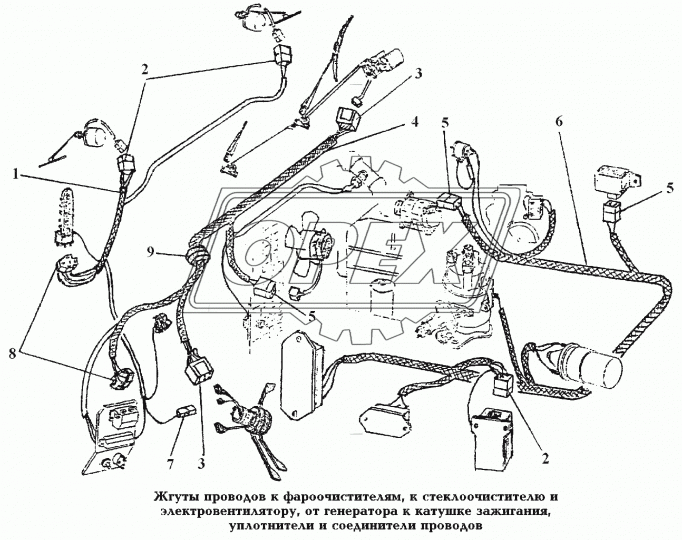 2
3
4
5
6
5
1
9
5
8
7
3
2
OPEX

Жгуты проводов к фароочистителям, к стеклоочистителю и электровентилятору, от генератора к катушке зажигания, уплотнители и соединители проводов