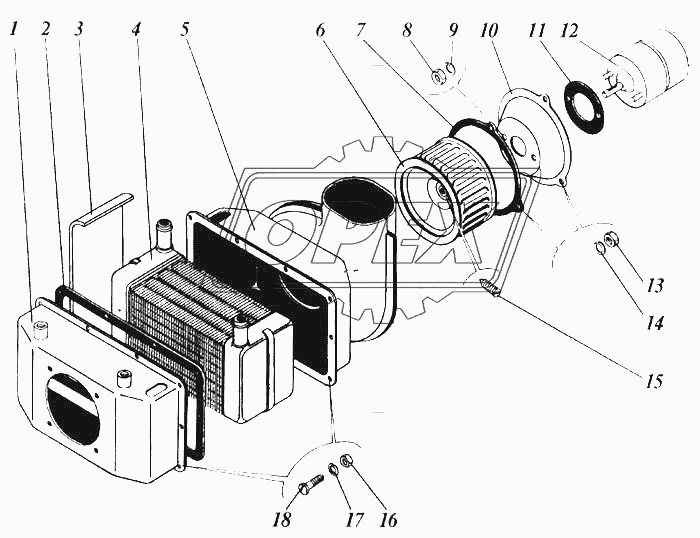 1 2 3 4 5 6 7 8 9 10 11 12

OPEX

13
14
15
18 17 16