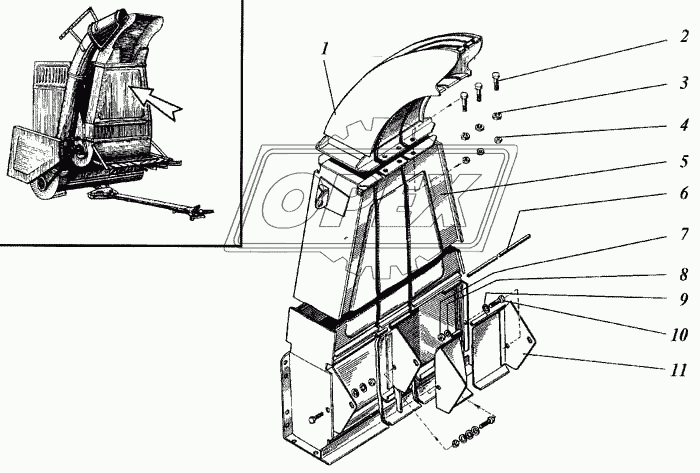 1
2
3
4
5
6
7
8
9
10
11
OPEX