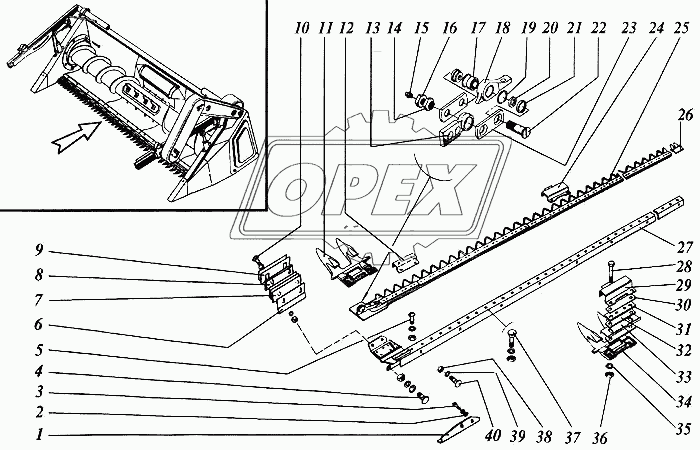 10 11 12 13 14 15 16 17 18 19 20 21 22 23 24 25
26
OPEX
27
28
29
30
31
32
33
34
35
36
37
38
39
40
9
8
7
6
5
4
3
2
1