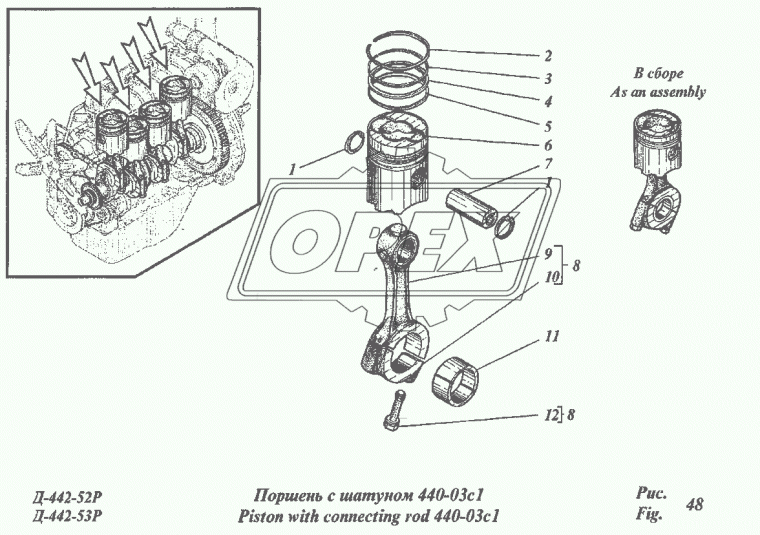 2
3
4
5
6
7
1
1
9
10
8
11
12 8

В сборе
As an assembly

OPEX

Д-442-52Р
Д-442-53Р

Поршень с шатуном 440-03с1
Piston with connecting rod 440-03c1

Рис.
Fig.
48