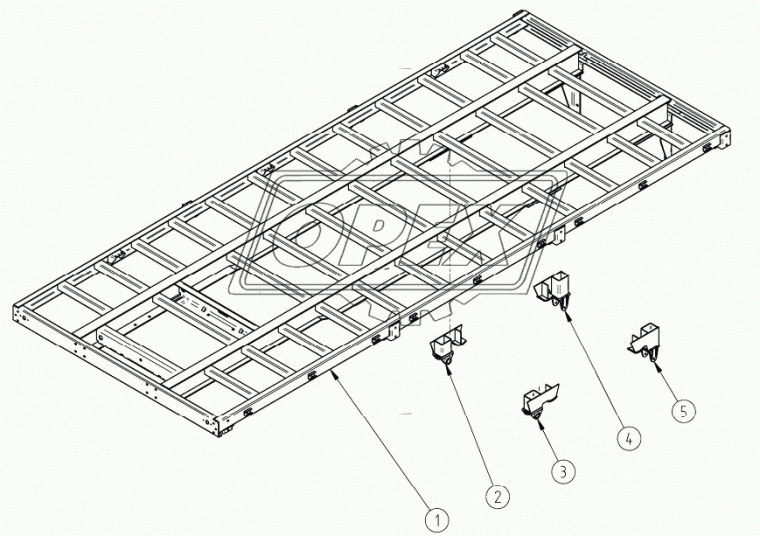 OPEX

1
2
3
4
5